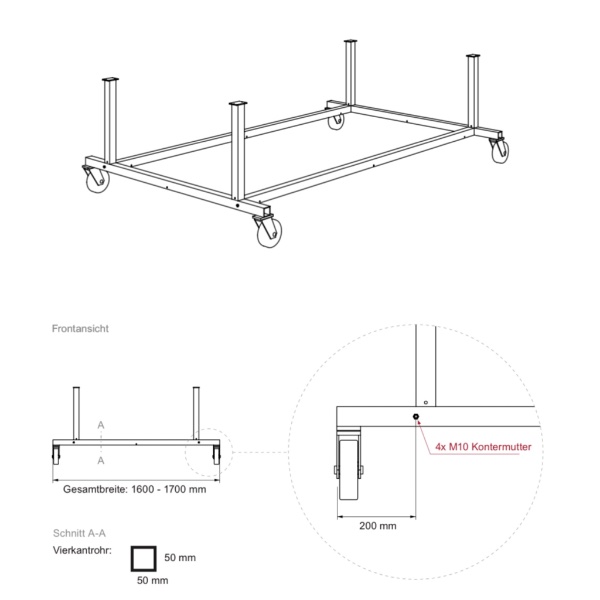 Frontansicht

A

A

Gesamtbreite: 1600 - 1700 mm

4x M10 Kontermutter

200 mm

Schnitt A-A

Vierkantrohr:

50 mm

50 mm