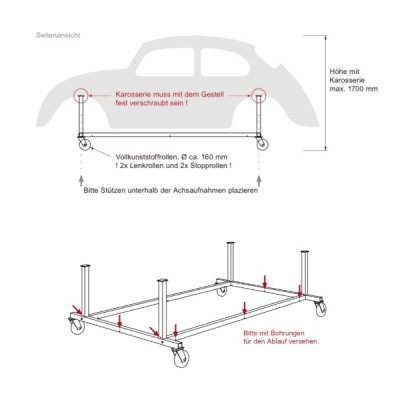 Seitenansicht

Höhe mit Karosserie max. 1700 mm

Karosserie muss mit dem Gestell fest verschraubt sein !

Vollkunststoffrollen, Ø ca. 160 mm
! 2x Lenkrollen und 2x Stopprollen !

Bitte Stützen unterhalb der Achsaufnahmen plazieren

Bitte mit Bohrungen für den Ablauf versehen.