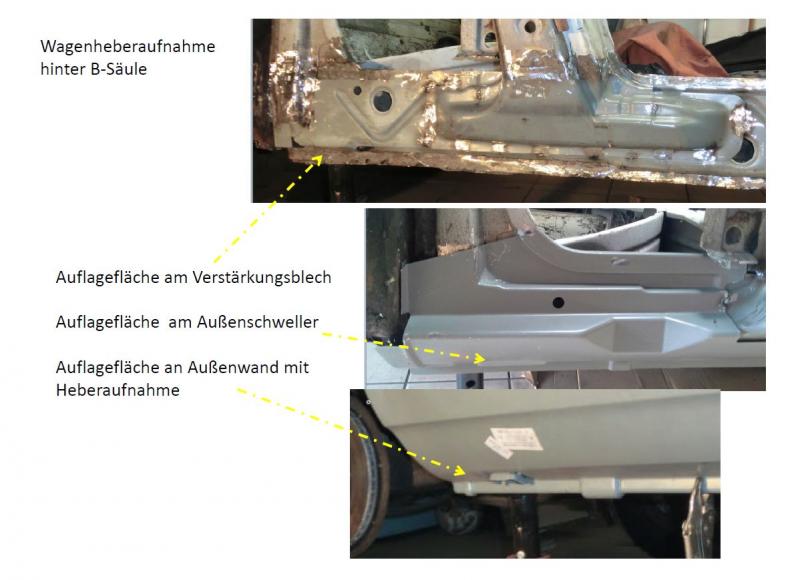 Wagenheberaufnahme hinter B-Säule

Auflagefläche am Verstärkungsblech

Auflagefläche  am Außenschweller

Auflagefläche an Außenwand mit Heberaufnahme