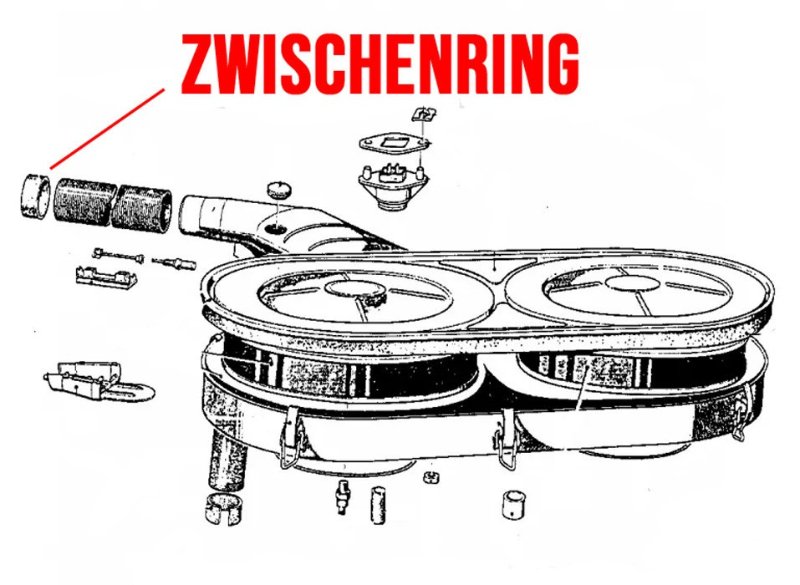 ZWISCHENRING